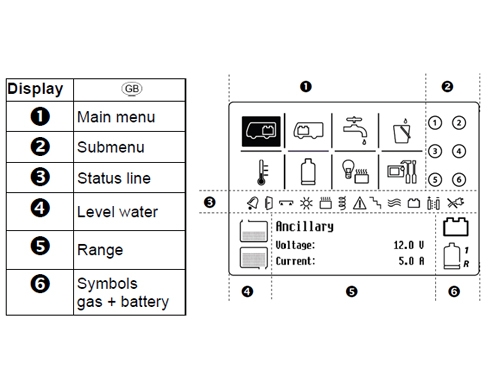 | Display | GB |
|---|---|
| ❶ | Main menu |
| ❷ | Submenu |
| ❸ | Status line |
| ❹ | Level water |
| ❺ | Range |
| ❻ | Symbols gas + battery |

❶ ❷

① ②
③ ④
⑤ ⑥

❸

Ancillary
Voltage: 12.0 V
Current: 5.0 A

1
R

❹ ❺ ❻