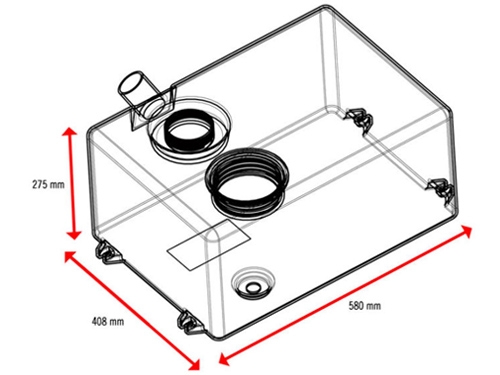 275 mm

408 mm

580 mm