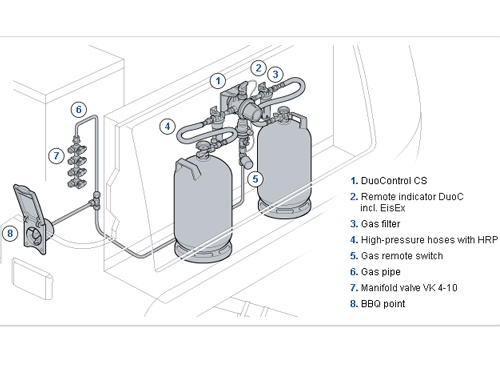 1
2
3
4
5
6
7
8

1. DuoControl CS
2. Remote indicator DuoC incl. EisEx
3. Gas filter
4. High-pressure hoses with HRP
5. Gas remote switch
6. Gas pipe
7. Manifold valve VK 4-10
8. BBQ point