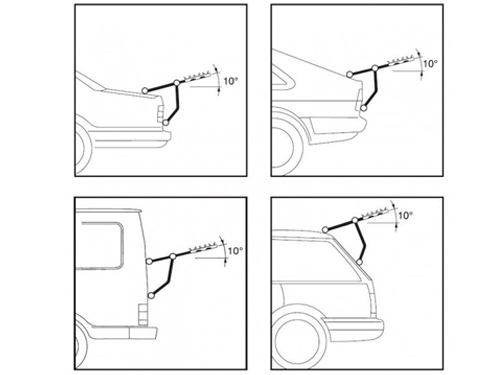 10°

10°

10°

10°